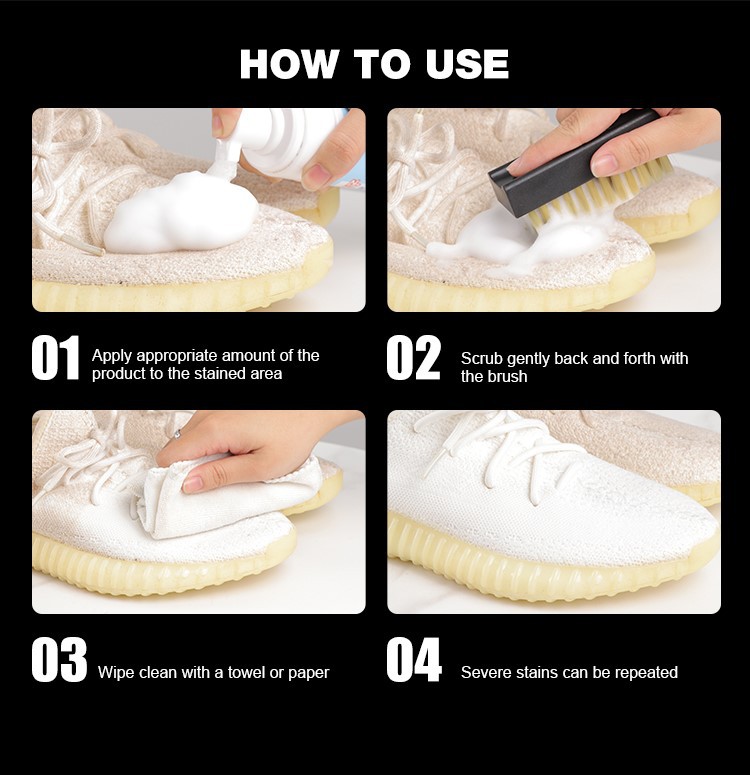 HOW TO USE

01 Apply appropriate amount of the product to the stained area

02 Scrub gently back and forth with the brush

03 Wipe clean with a towel or paper

04 Severe stains can be repeated